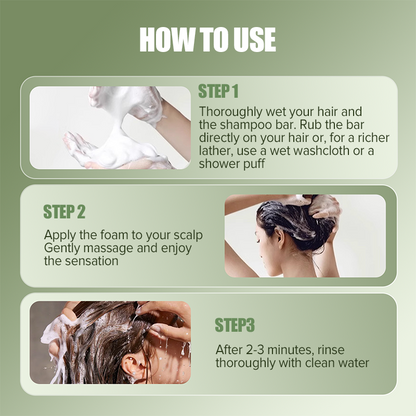 HOW TO USE

STEP 1

Thoroughly wet your hair and the shampoo bar. Rub the bar directly on your hair or, for a richer lather, use a wet washcloth or a shower puff

STEP 2

Apply the foam to your scalp Gently massage and enjoy the sensation

STEP3

After 2-3 minutes, rinse thoroughly with clean water