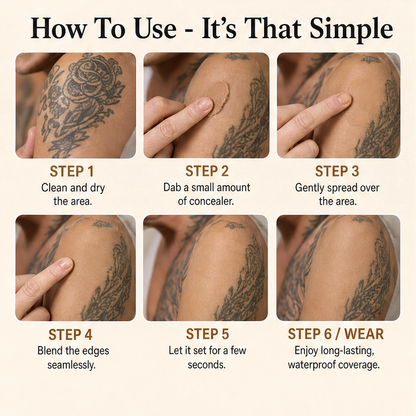 How To Use - It's That Simple

STEP 1
Clean and dry the area.

STEP 2
Dab a small amount of concealer.

STEP 3
Gently spread over the area.

STEP 4
Blend the edges seamlessly.

STEP 5
Let it set for a few seconds.

STEP 6 / WEAR
Enjoy long-lasting, waterproof coverage.