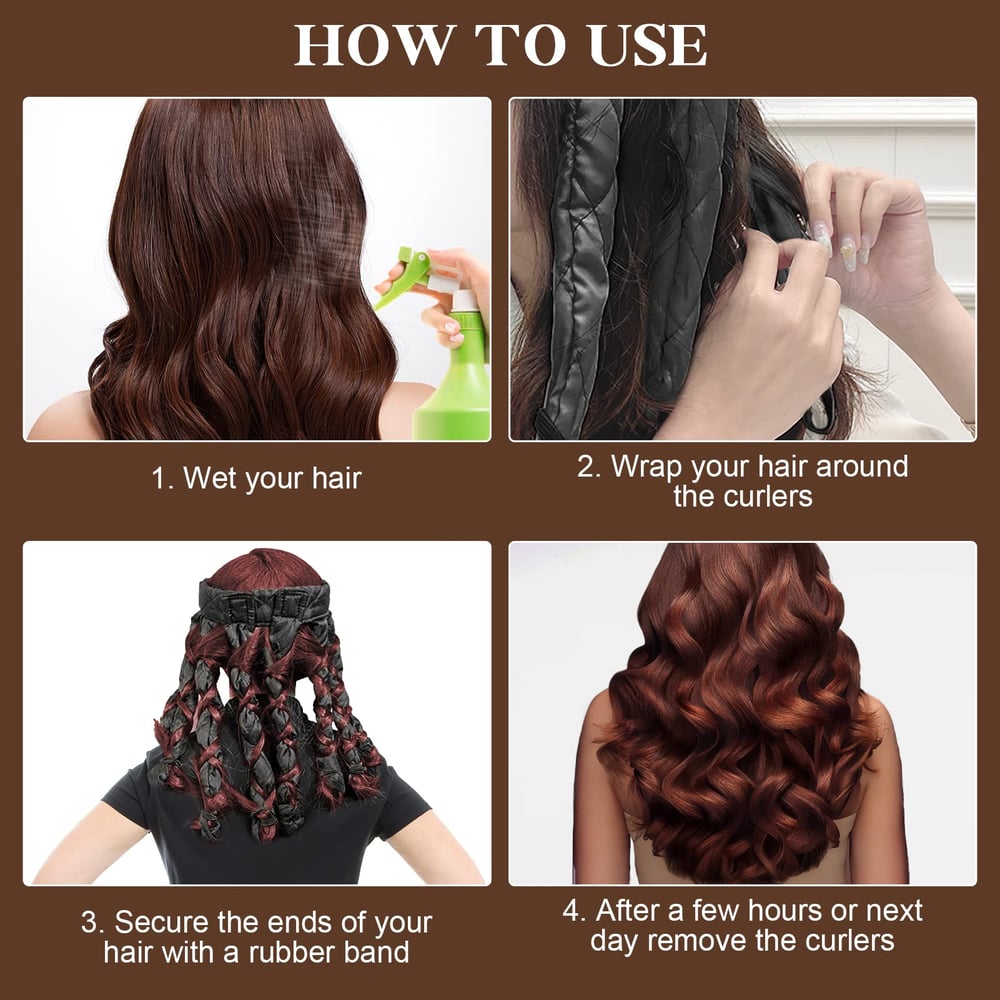 HOW TO USE

1. Wet your hair

2. Wrap your hair around the curlers

3. Secure the ends of your hair with a rubber band

4. After a few hours or next day remove the curlers