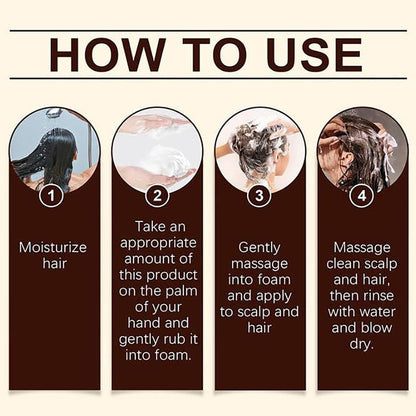 HOW TO USE

1

Moisturize hair

2

Take an appropriate amount of this product on the palm of your hand and gently rub it into foam.

3

Gently massage into foam and apply to scalp and hair

4

Massage clean scalp and hair, then rinse with water and blow dry.