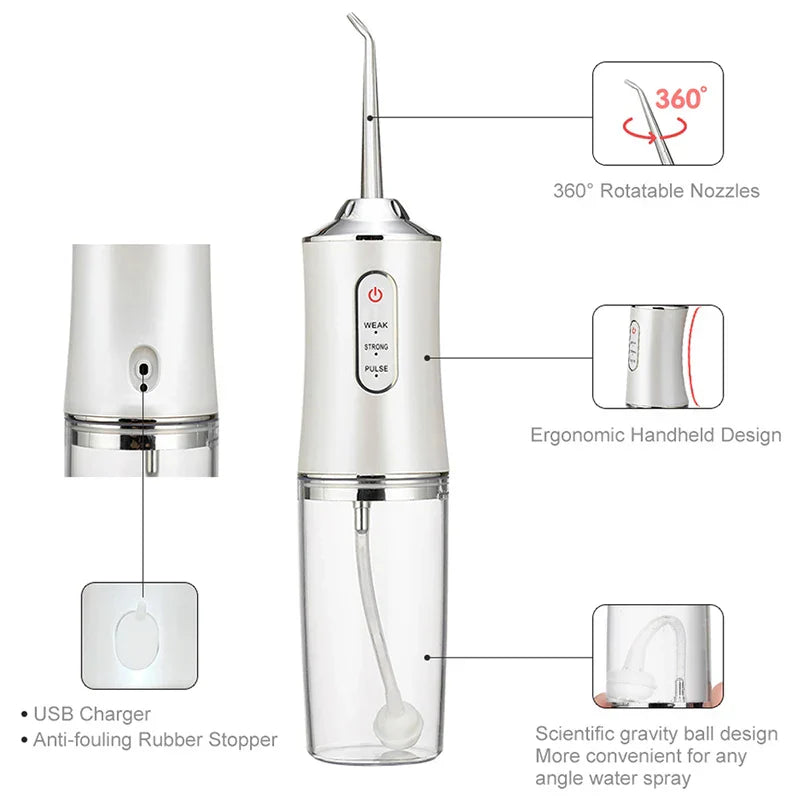 360°

360° Rotatable Nozzles

WEAK
STRONG
PULSE

Ergonomic Handheld Design

• USB Charger
• Anti-fouling Rubber Stopper

Scientific gravity ball design
More convenient for any angle water spray