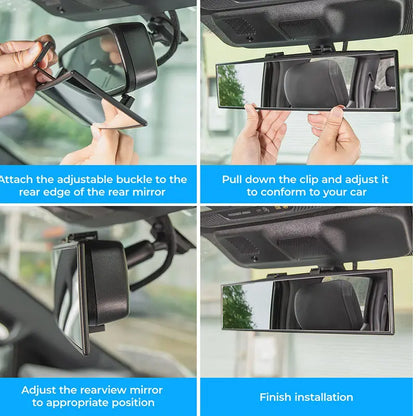 Attach the adjustable buckle to the rear edge of the rear mirror

Pull down the clip and adjust it to conform to your car

Adjust the rearview mirror to appropriate position

Finish installation