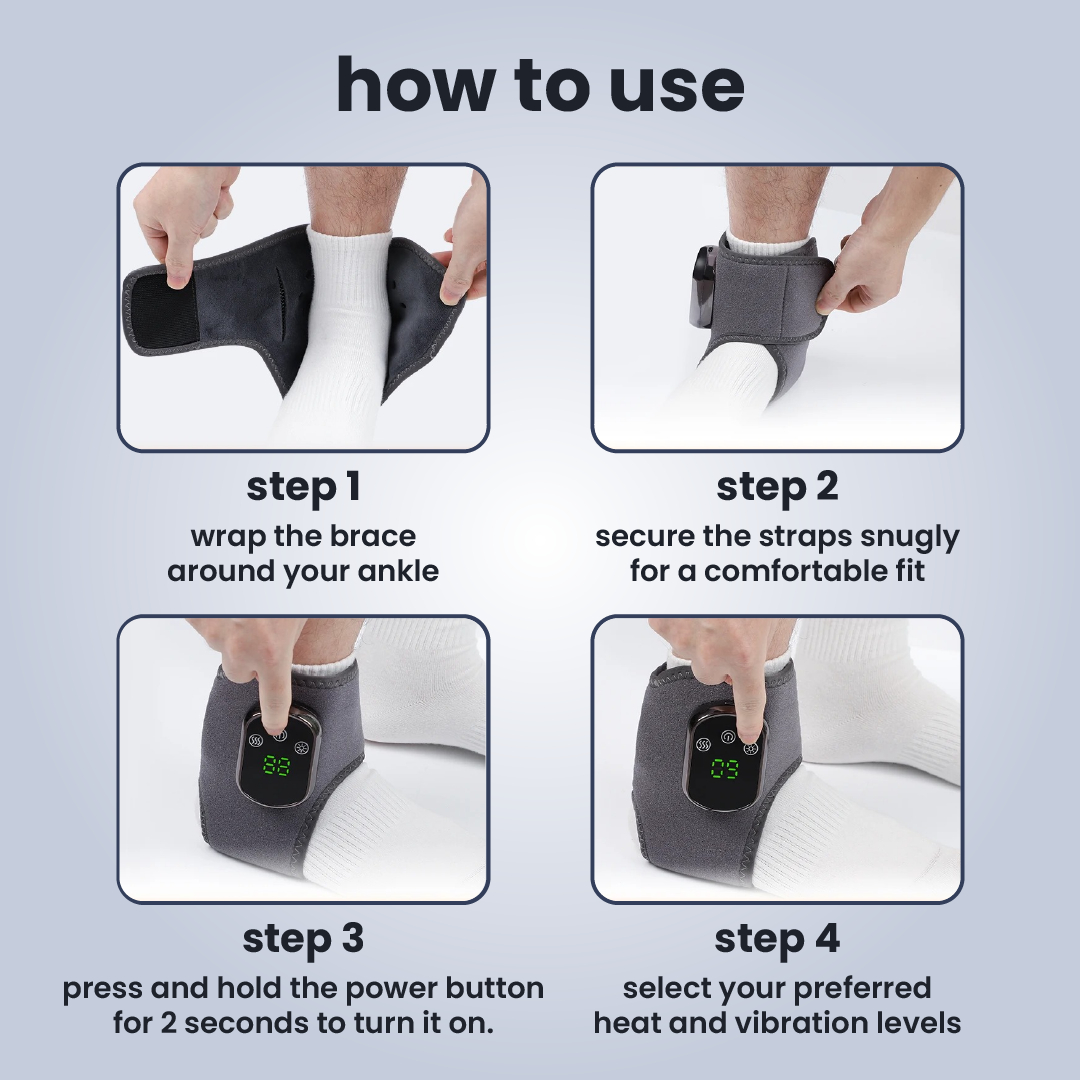 how to use

step 1
wrap the brace around your ankle

step 2
secure the straps snugly for a comfortable fit

88

step 3
press and hold the power button for 2 seconds to turn it on.

09

step 4
select your preferred heat and vibration levels