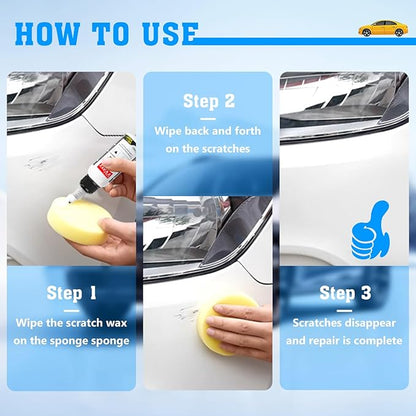 HOW TO USE

Step 1

Wipe the scratch wax on the sponge sponge

Step 2

Wipe back and forth on the scratches

Step 3

Scratches disappear and repair is complete