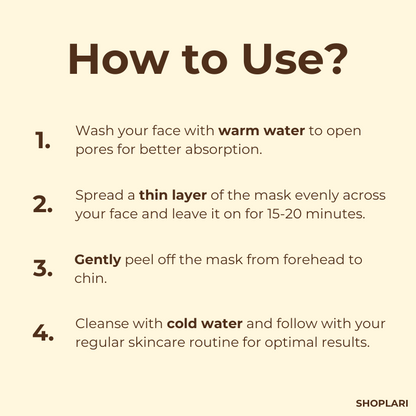 How to Use?

1. Wash your face with warm water to open pores for better absorption.

2. Spread a thin layer of the mask evenly across your face and leave it on for 15-20 minutes.

3. Gently peel off the mask from forehead to chin.

4. Cleanse with cold water and follow with your regular skincare routine for optimal results.

SHOPLARI