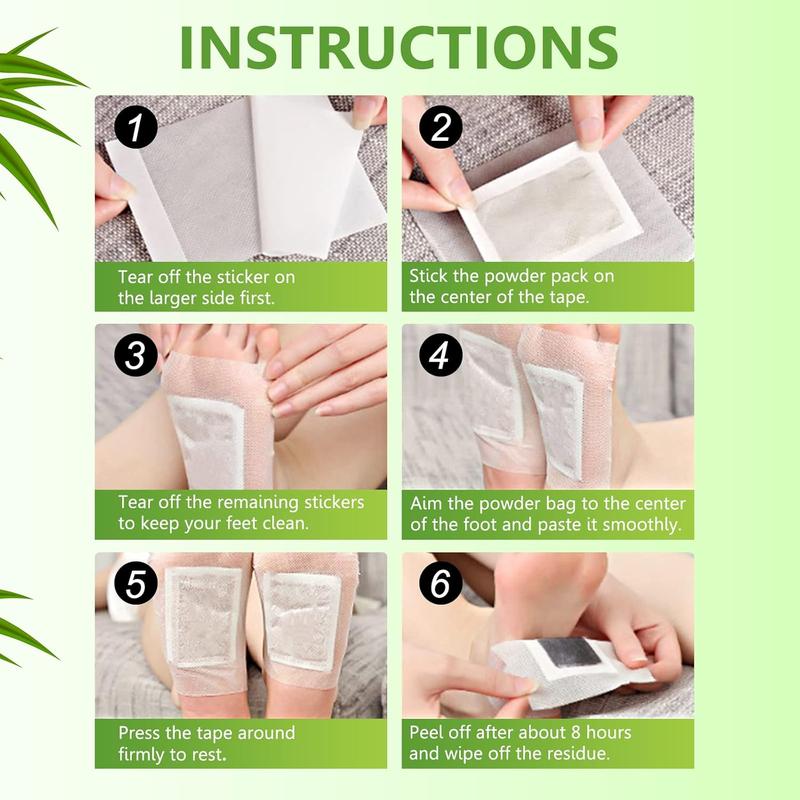 INSTRUCTIONS

1

Tear off the sticker on the larger side first.

2

Stick the powder pack on the center of the tape.

3

Tear off the remaining stickers to keep your feet clean.

4

Aim the powder bag to the center of the foot and paste it smoothly.

5

Press the tape around firmly to rest.

6

Peel off after about 8 hours and wipe off the residue.