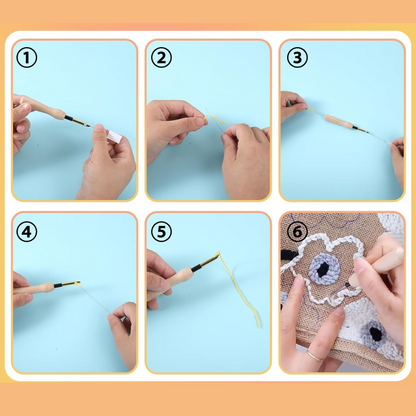 ①

②

③

④

⑤

⑥