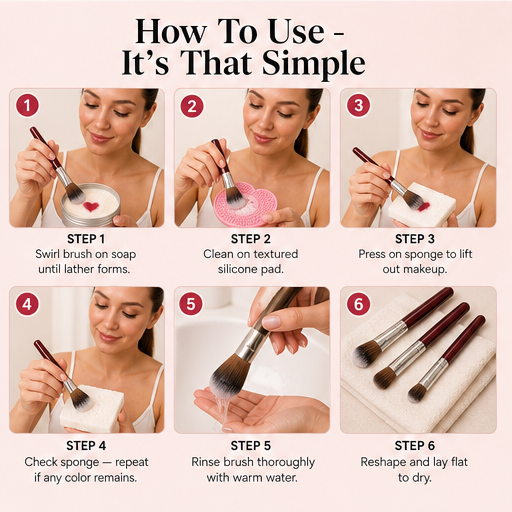 How To Use - It's That Simple

1

STEP 1
Swirl brush on soap until lather forms.

2

STEP 2
Clean on textured silicone pad.

3

STEP 3
Press on sponge to lift out makeup.

4

STEP 4
Check sponge — repeat if any color remains.

5

STEP 5
Rinse brush thoroughly with warm water.

6

STEP 6
Reshape and lay flat to dry.